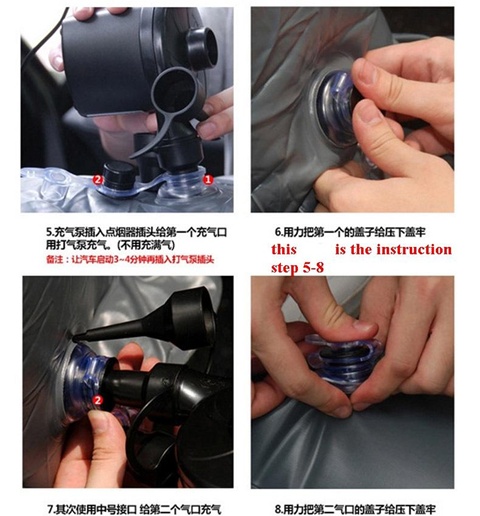 2
1

5.充气泵插入点烟器插头给第一个充气口用打气泵充气。(不用充满气)
备注：让汽车启动3~4分钟再插入打气泵插头

6.用力把第一个的盖子给压下盖牢
this is the instruction step 5-8

2

7.其次使用中号接口 给第二个气口充气

8.用力把第二气口的盖子给压下盖牢